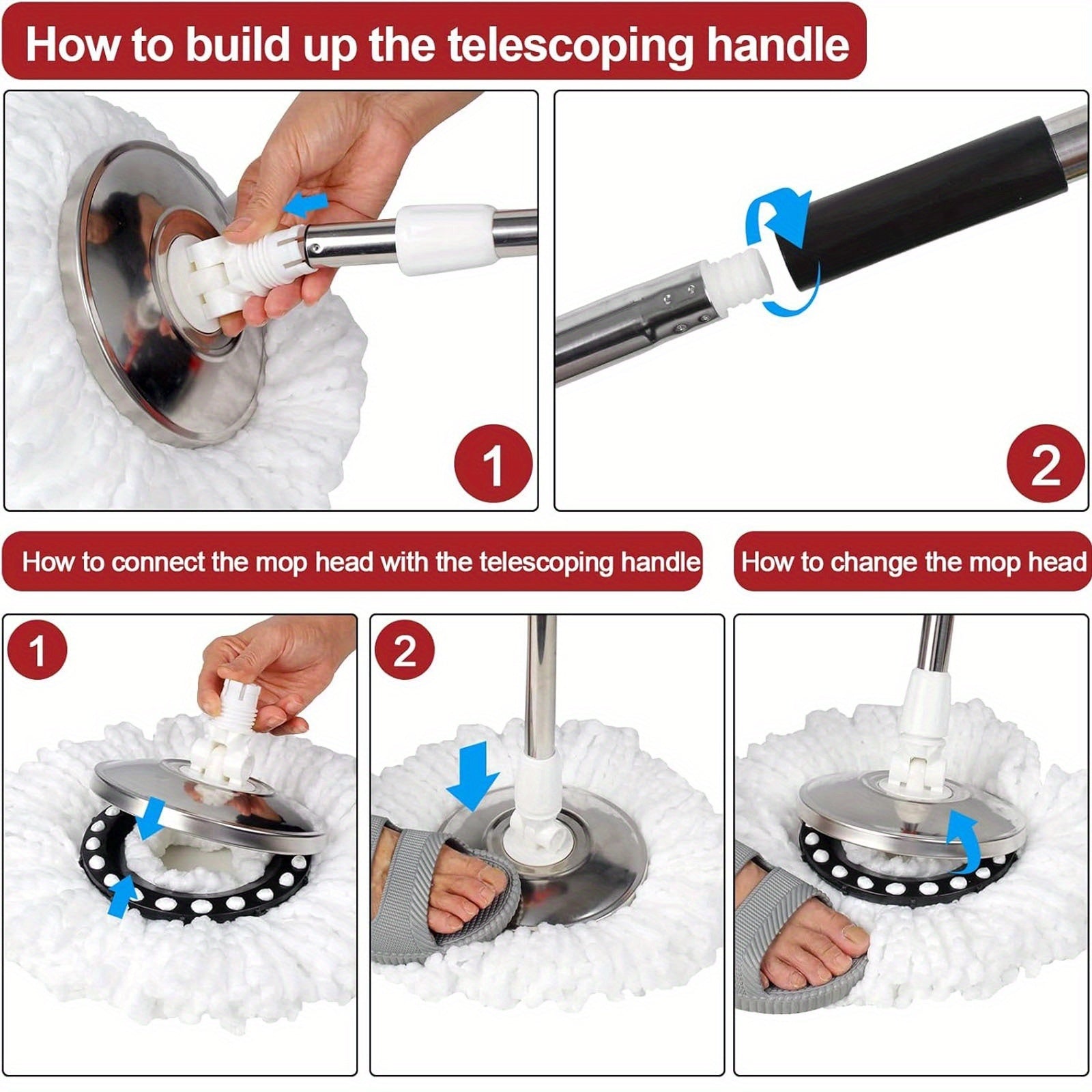 How to build up the telescoping handle

1

2

How to connect the mop head with the telescoping handle

How to change the mop head

1

2