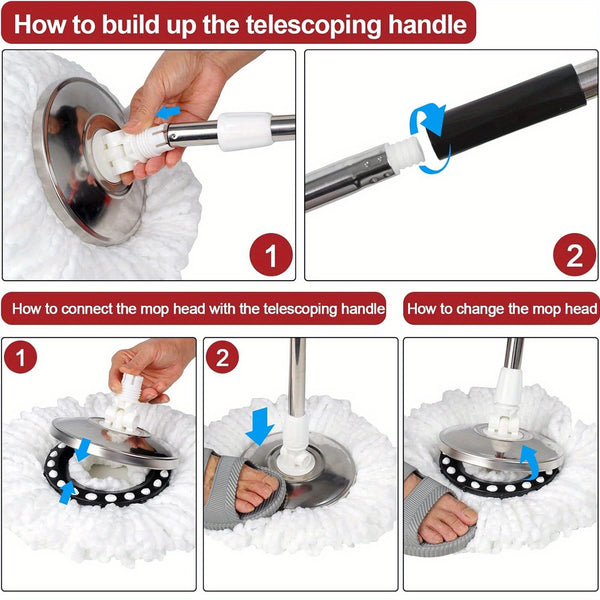 How to build up the telescoping handle

1

2

How to connect the mop head with the telescoping handle

How to change the mop head

1

2