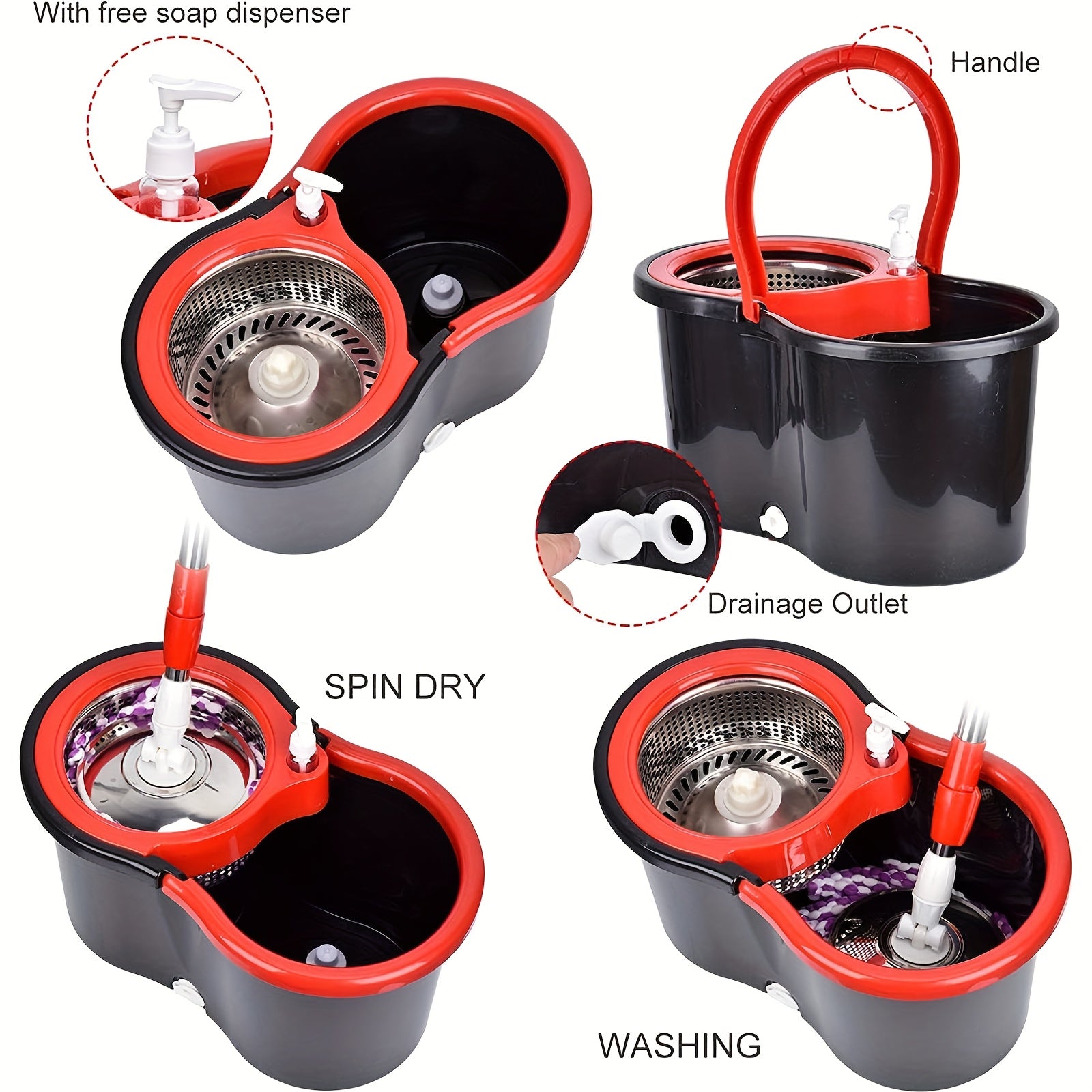 With free soap dispenser

Handle

Drainage Outlet

SPIN DRY

WASHING