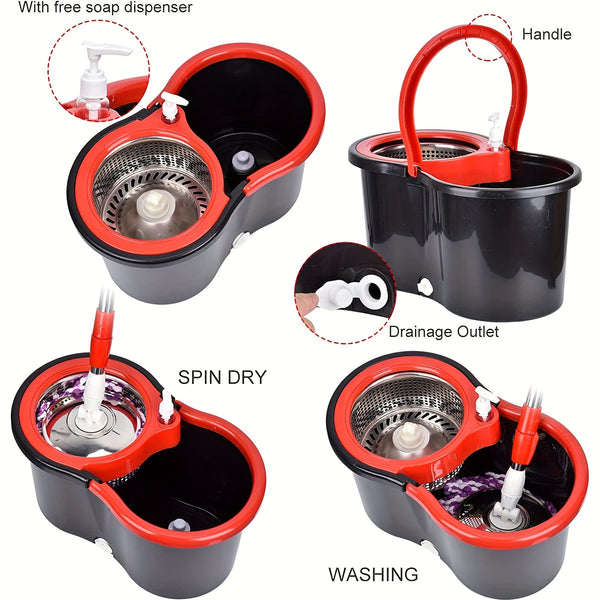 With free soap dispenser

Handle

Drainage Outlet

SPIN DRY

WASHING