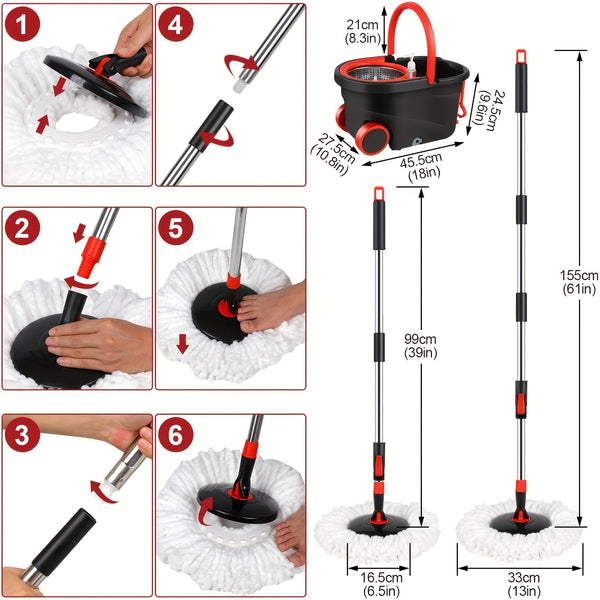 1

4

2

5

3

6

21cm
(8.3in)

24.5cm
(9.6in)

27.5cm
(10.8in)

45.5cm
(18in)

99cm
(39in)

155cm
(61in)

16.5cm
(6.5in)

33cm
(13in)