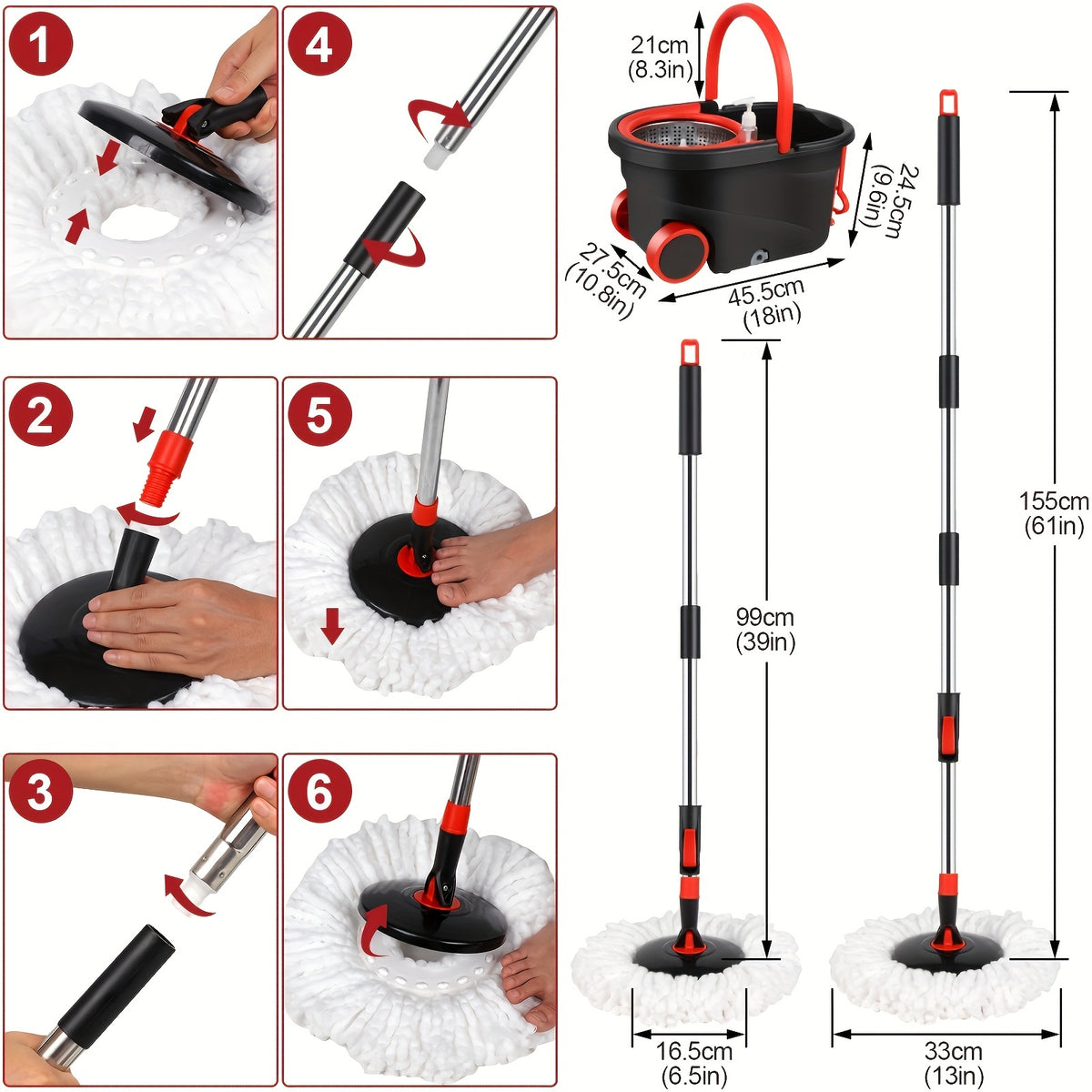 1

4

2

5

3

6

21cm
(8.3in)

24.5cm
(9.6in)

27.5cm
(10.8in)

45.5cm
(18in)

99cm
(39in)

155cm
(61in)

16.5cm
(6.5in)

33cm
(13in)