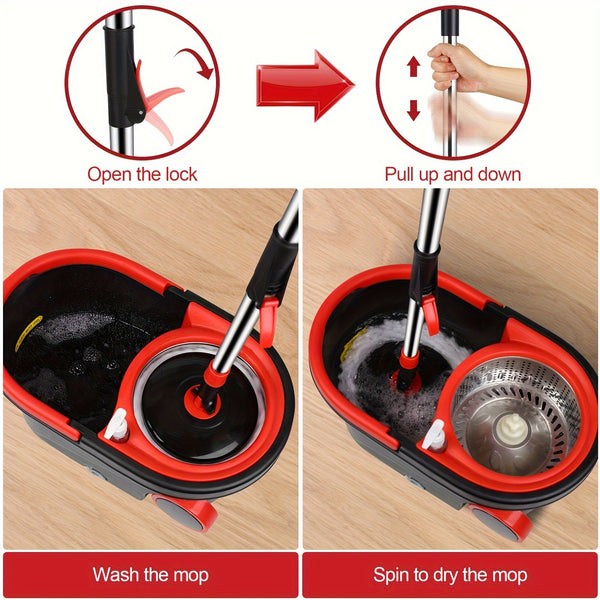 Open the lock

Pull up and down

Wash the mop

Spin to dry the mop